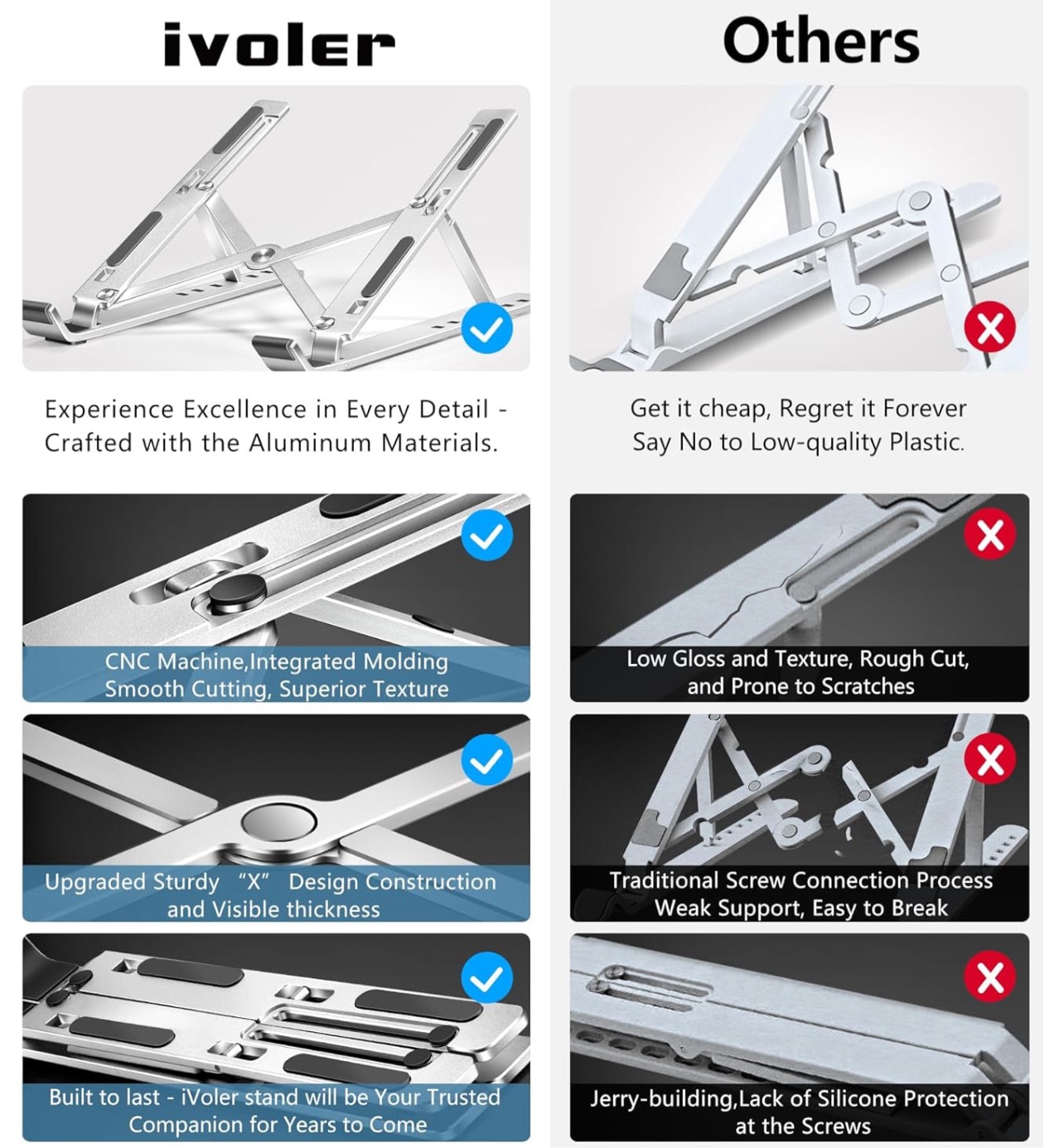 ivoler

Experience Excellence in Every Detail - Crafted with the Aluminum Materials.

CNC Machine,Integrated Molding Smooth Cutting, Superior Texture

Upgraded Sturdy "X" Design Construction and Visible thickness

Built to last - iVoler stand will be Your Trusted Companion for Years to Come

Others

Get it cheap, Regret it Forever Say No to Low-quality Plastic.

Low Gloss and Texture, Rough Cut, and Prone to Scratches

Traditional Screw Connection Process Weak Support, Easy to Break

Jerry-building,Lack of Silicone Protection at the Screws